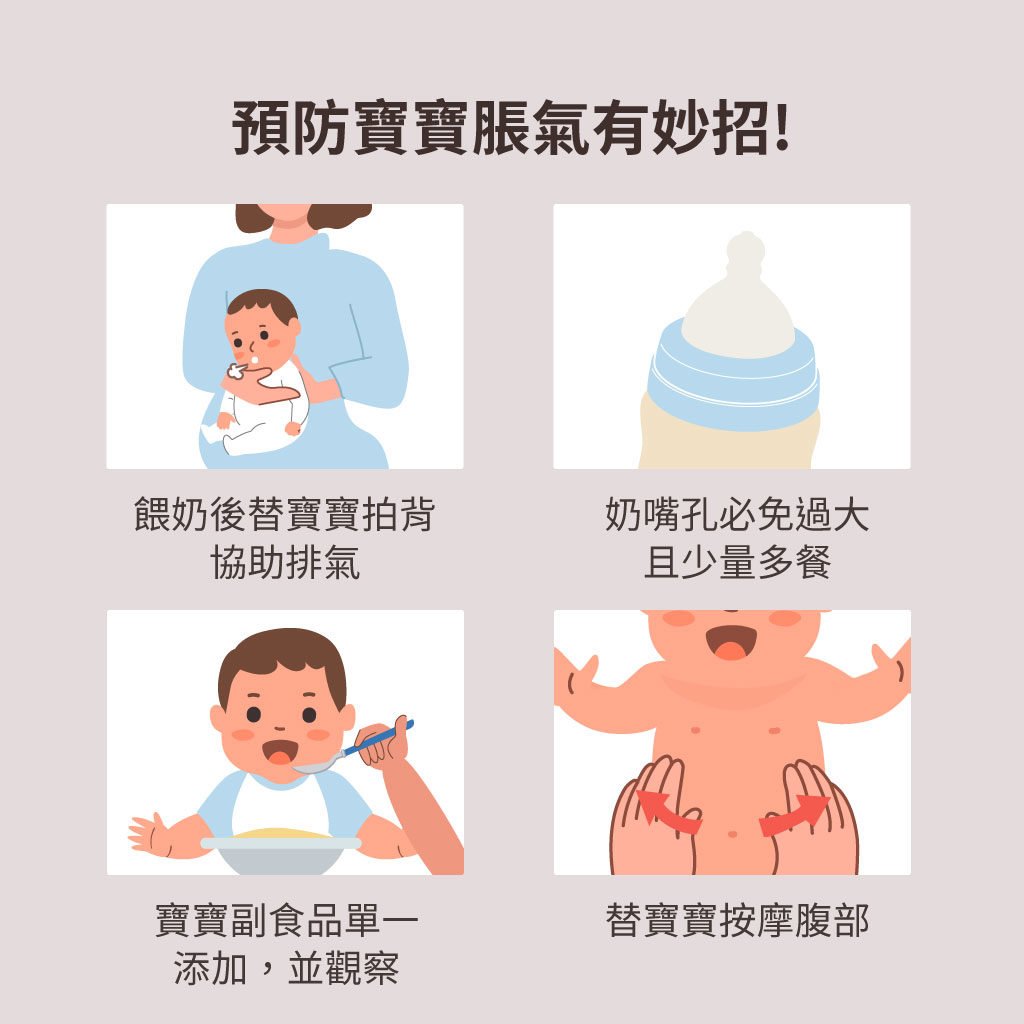 預防寶寶脹氣有妙招!

餵奶後替寶寶拍背
協助排氣

奶嘴孔必免過大
且少量多餐

寶寶副食品單一
添加，並觀察

替寶寶按摩腹部