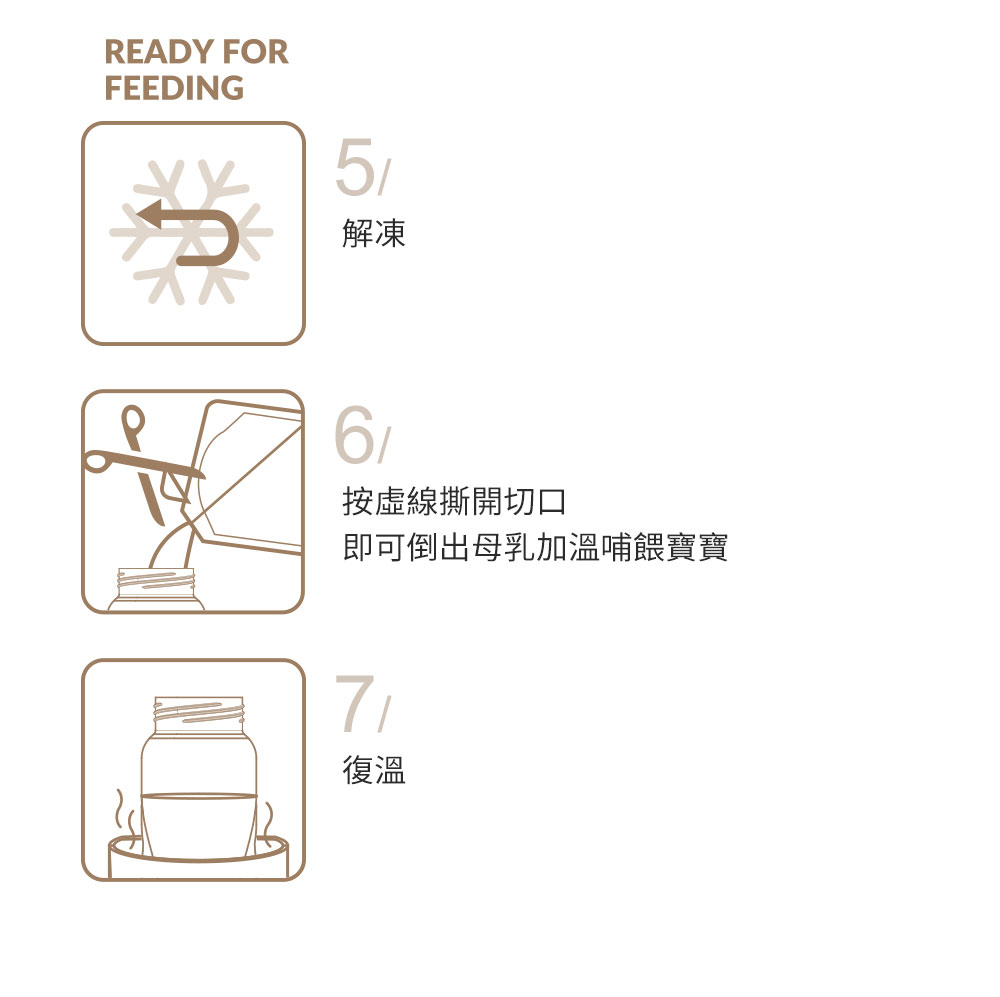 READY FOR FEEDING

5/
解凍

6/
按虛線撕開切口
即可倒出母乳加溫哺餵寶寶

7/
復溫