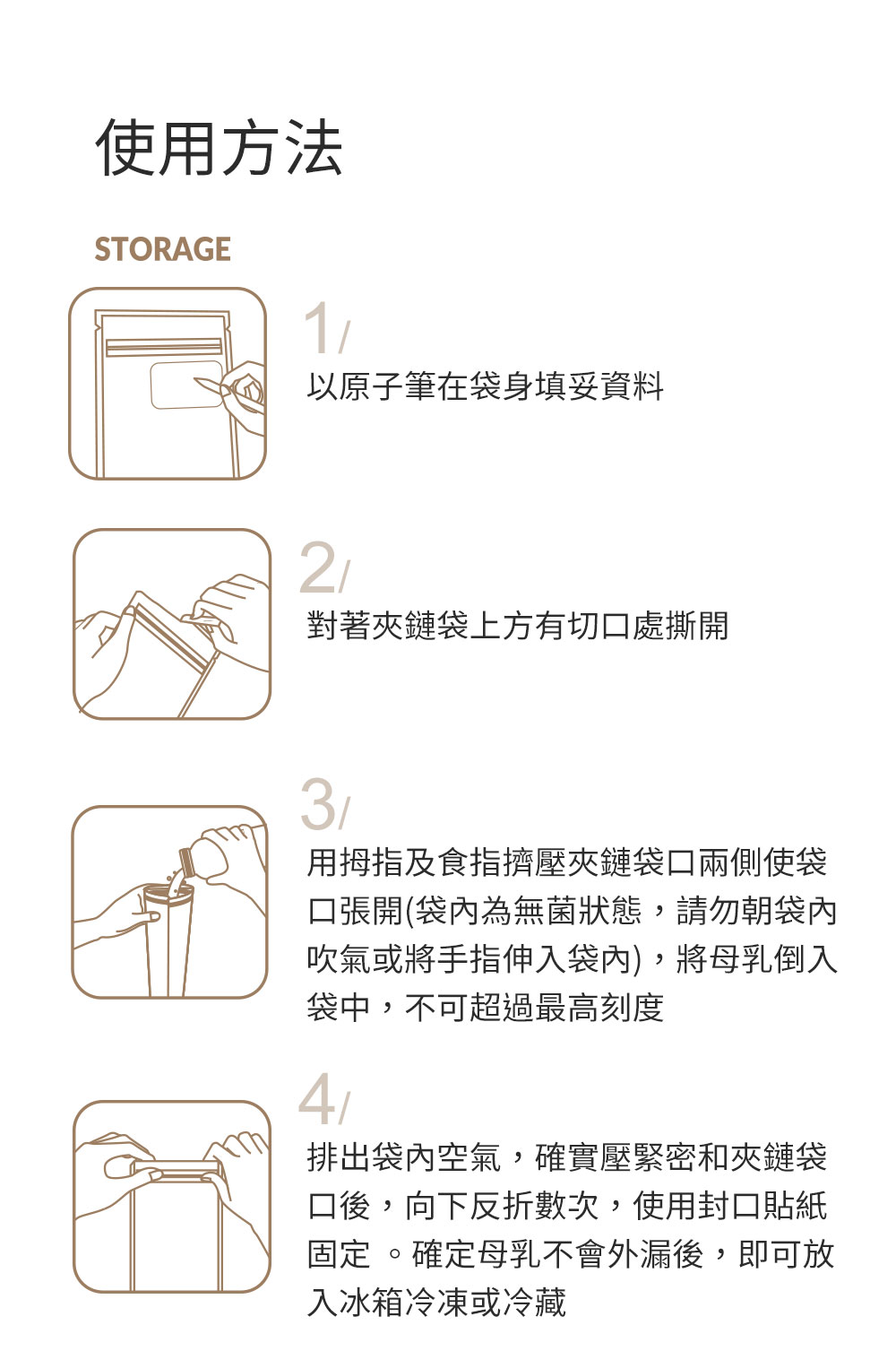 使用方法

STORAGE

1/
以原子筆在袋身填妥資料

2/
對著夾鏈袋上方有切口處撕開

3/
用拇指及食指擠壓夾鏈袋口兩側使袋口張開(袋內為無菌狀態，請勿朝袋內吹氣或將手指伸入袋內)，將母乳倒入袋中，不可超過最高刻度

4/
排出袋內空氣，確實壓緊密和夾鏈袋口後，向下反折數次，使用封口貼紙固定 。確定母乳不會外漏後，即可放入冰箱冷凍或冷藏