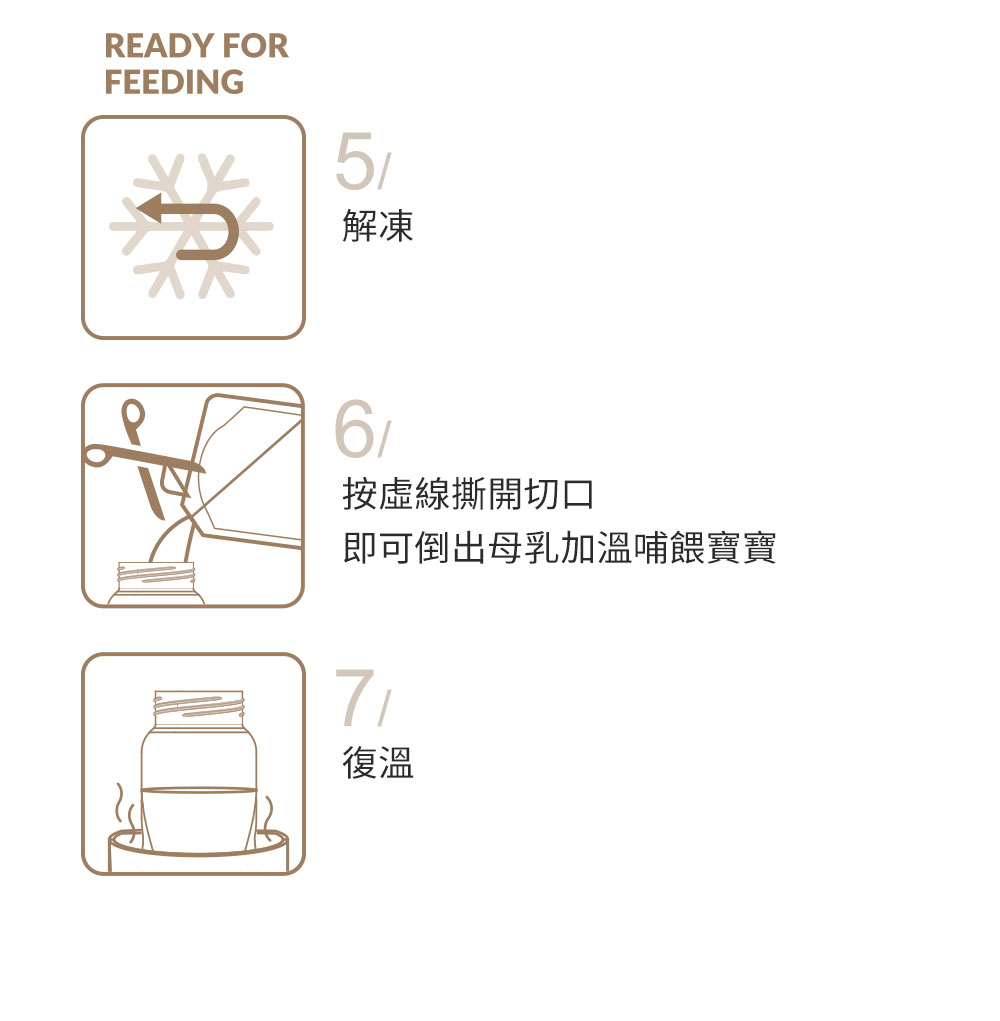 READY FOR FEEDING

5/
解凍

6/
按虛線撕開切口
即可倒出母乳加溫哺餵寶寶

7/
復溫