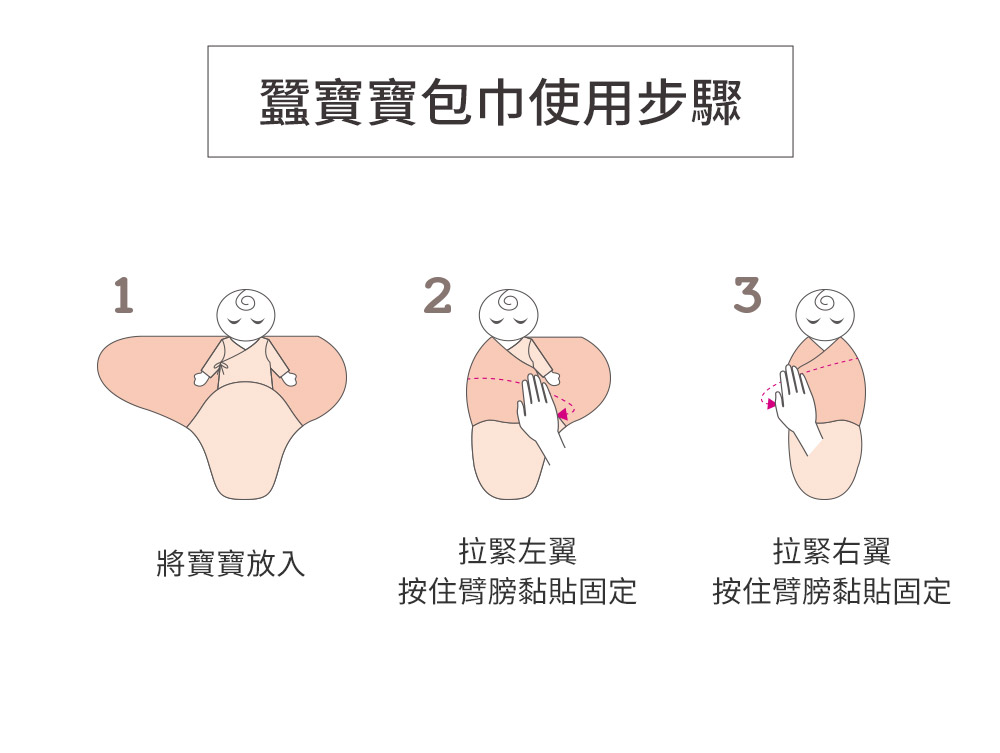 蠶寶寶包巾使用步驟

1

將寶寶放入

2

拉緊左翼
按住臂膀黏貼固定

3

拉緊右翼
按住臂膀黏貼固定